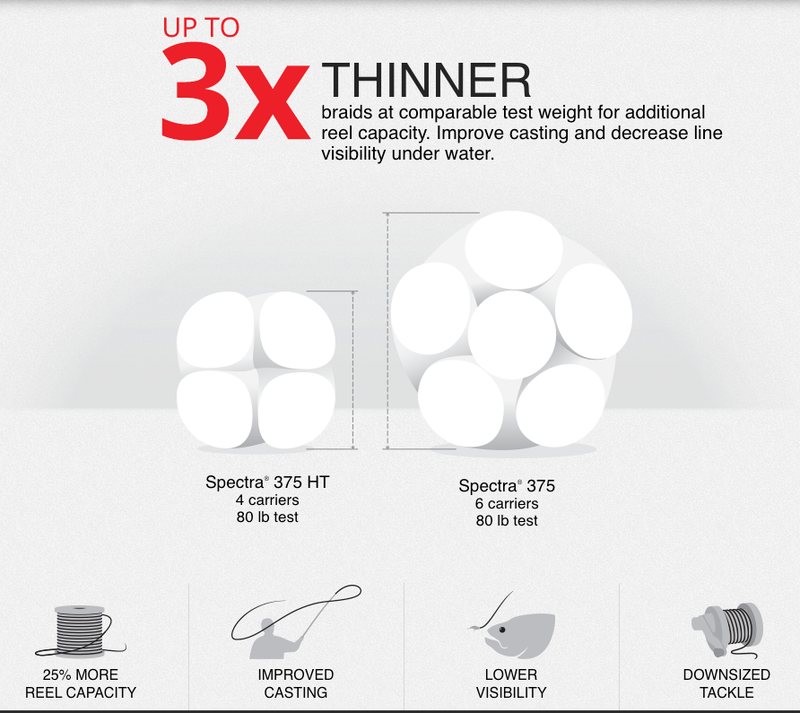 UP TO
3x THINNER
braids at comparable test weight for additional reel capacity. Improve casting and decrease line visibility under water.

Spectra® 375 HT
4 carriers
80 lb test

Spectra® 375
6 carriers
80 lb test

25% MORE
REEL CAPACITY

IMPROVED
CASTING

LOWER
VISIBILITY

DOWNSIZED
TACKLE